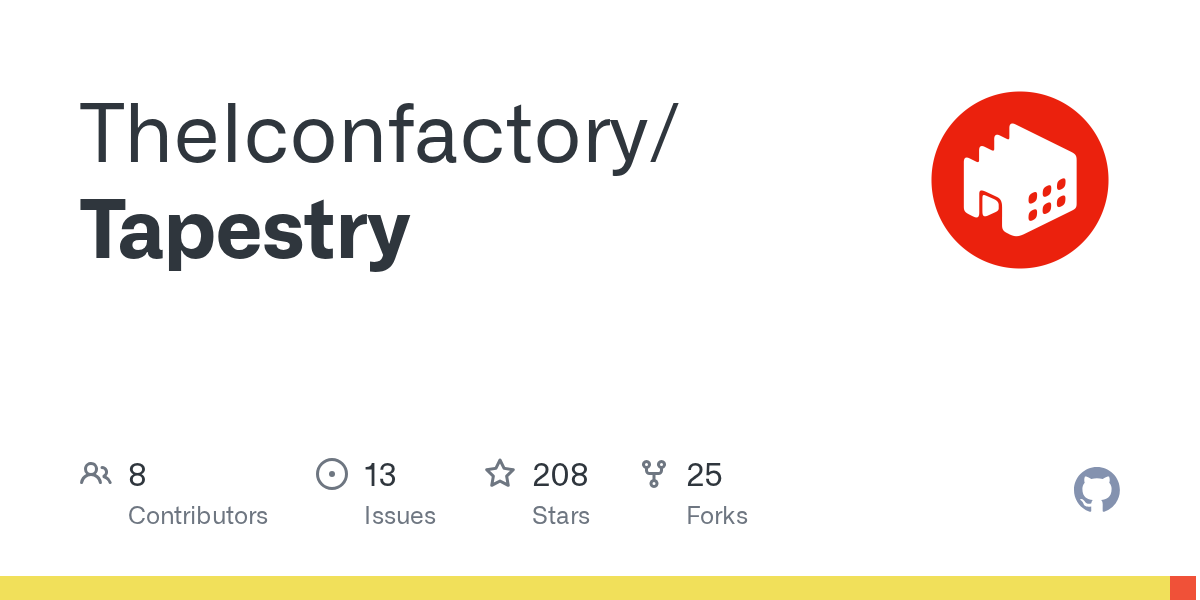 TheIconfactory/
Tapestry

8
Contributors

13
Issues

208
Stars

25
Forks